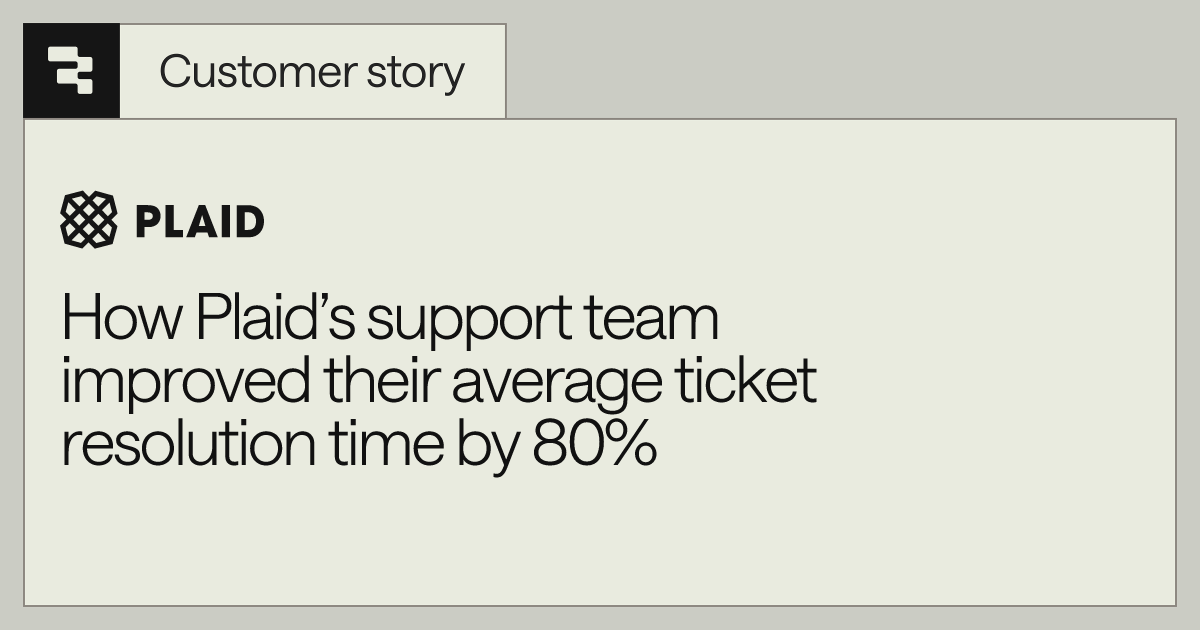 Customer story

PLAID

How Plaid's support team improved their average ticket resolution time by 80%